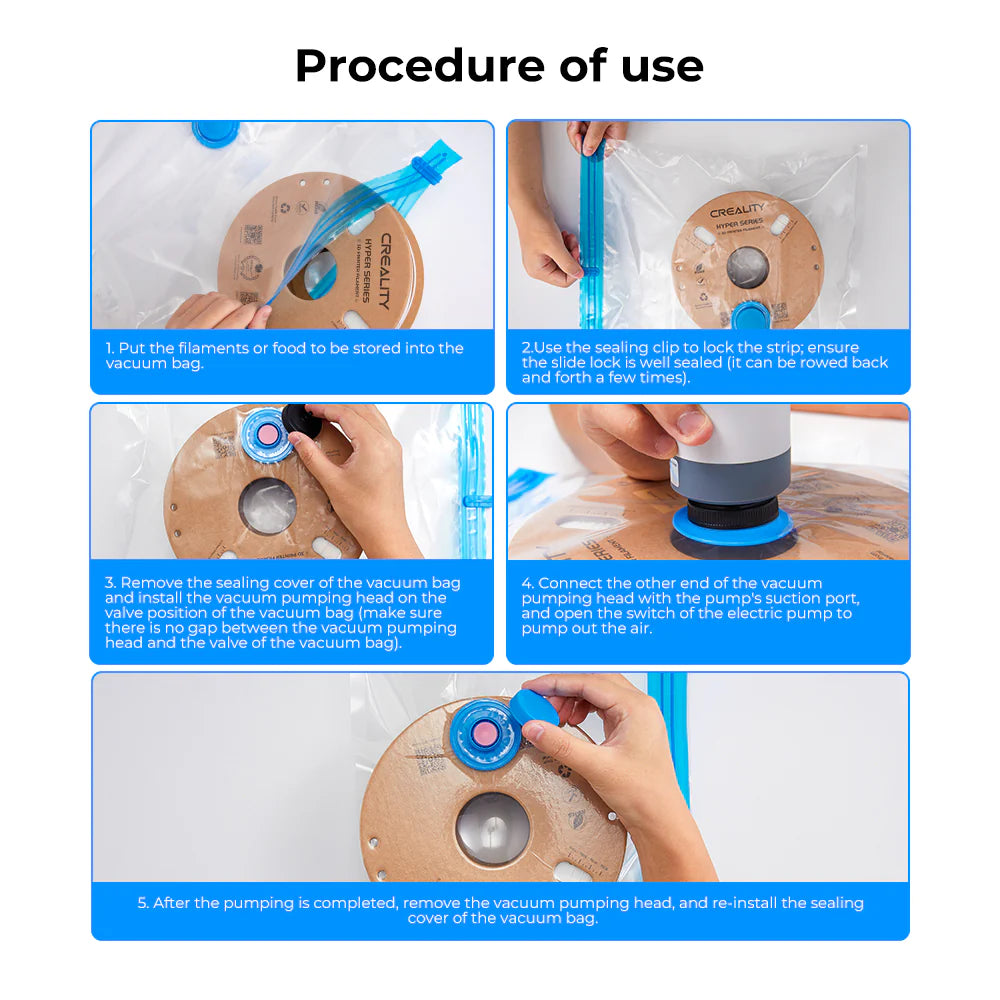 Procedure of use

CREALITY
HYPER SERIES

1. Put the filaments or food to be stored into the vacuum bag.

CREALITY
HYPER SERIES

2.Use the sealing clip to lock the strip; ensure the slide lock is well sealed (it can be rowed back and forth a few times).

3. Remove the sealing cover of the vacuum bag and install the vacuum pumping head on the valve position of the vacuum bag (make sure there is no gap between the vacuum pumping head and the valve of the vacuum bag).

4. Connect the other end of the vacuum pumping head with the pump's suction port, and open the switch of the electric pump to pump out the air.

5. After the pumping is completed, remove the vacuum pumping head, and re-install the sealing cover of the vacuum bag.