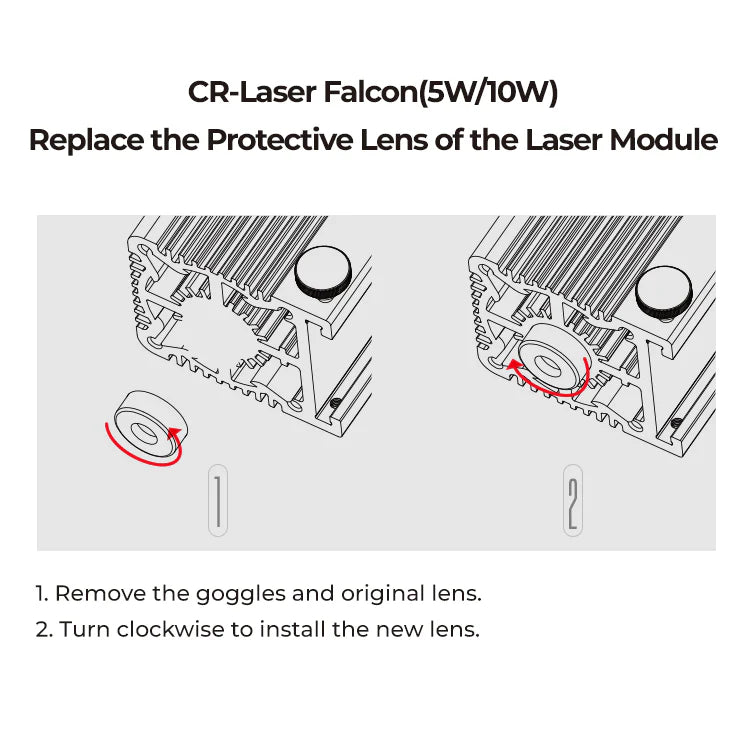 CR-Laser Falcon(5W/10W)
Replace the Protective Lens of the Laser Module

1

2

1. Remove the goggles and original lens.
2. Turn clockwise to install the new lens.