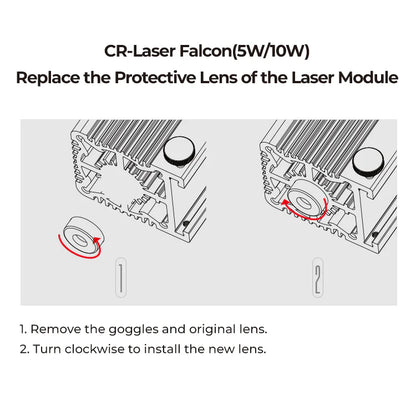 CR-Laser Falcon(5W/10W)
Replace the Protective Lens of the Laser Module

1

2

1. Remove the goggles and original lens.
2. Turn clockwise to install the new lens.