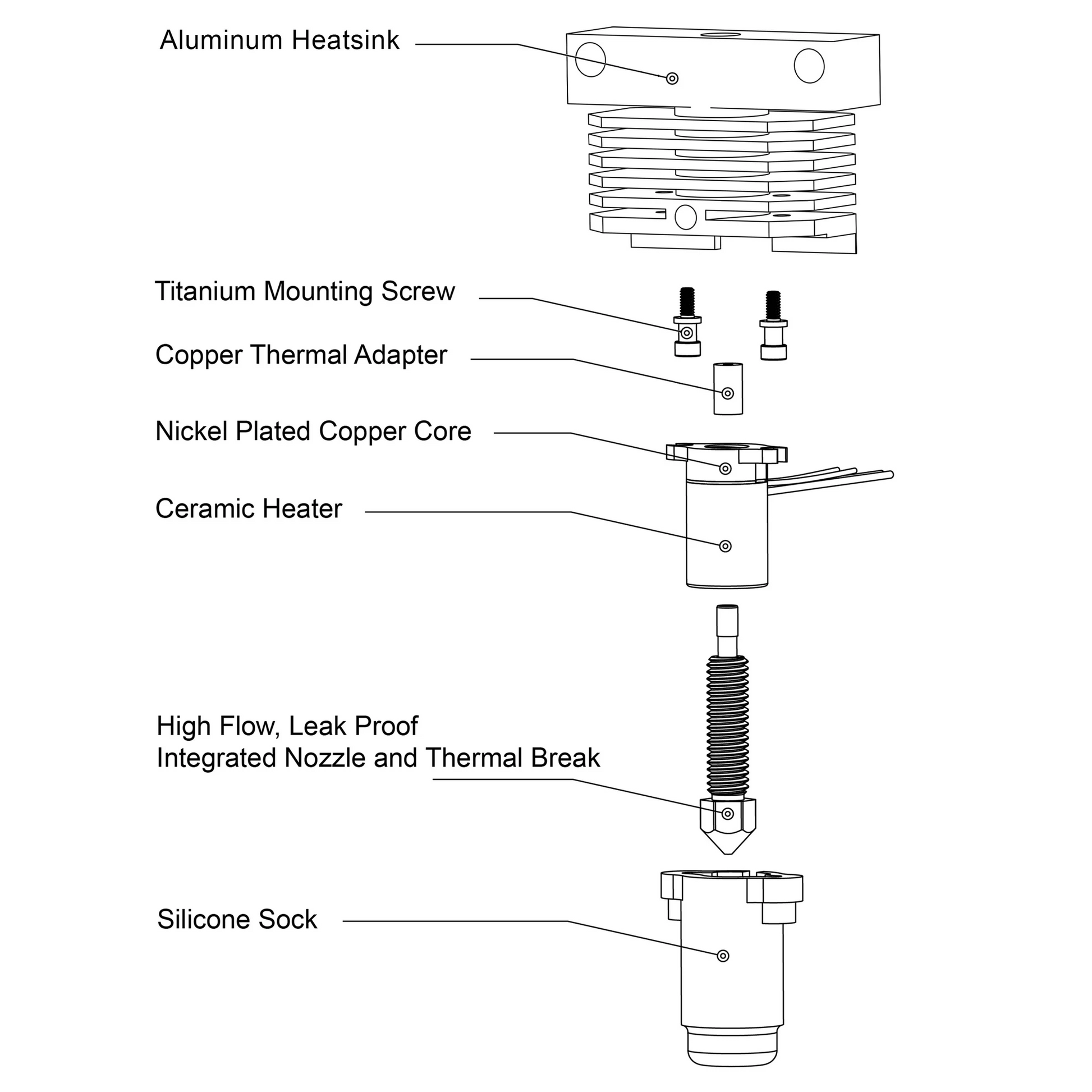 Aluminum Heatsink

Titanium Mounting Screw

Copper Thermal Adapter

Nickel Plated Copper Core

Ceramic Heater

High Flow, Leak Proof
Integrated Nozzle and Thermal Break

Silicone Sock