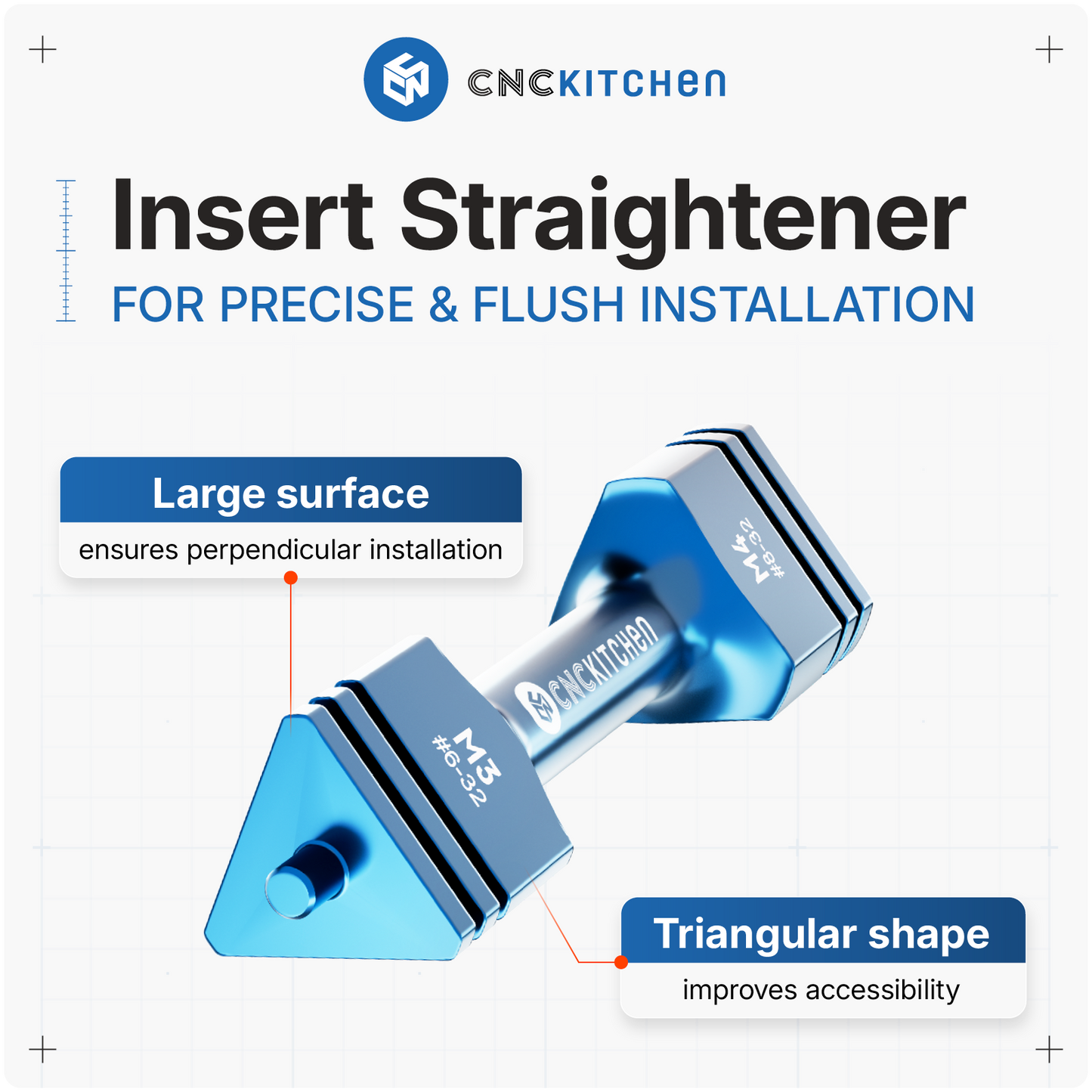 CNCKITCHEN

Insert Straightener

FOR PRECISE & FLUSH INSTALLATION

Large surface

ensures perpendicular installation

M4
#8-32

CNCKITCHEN

M3
#6-32

Triangular shape

improves accessibility