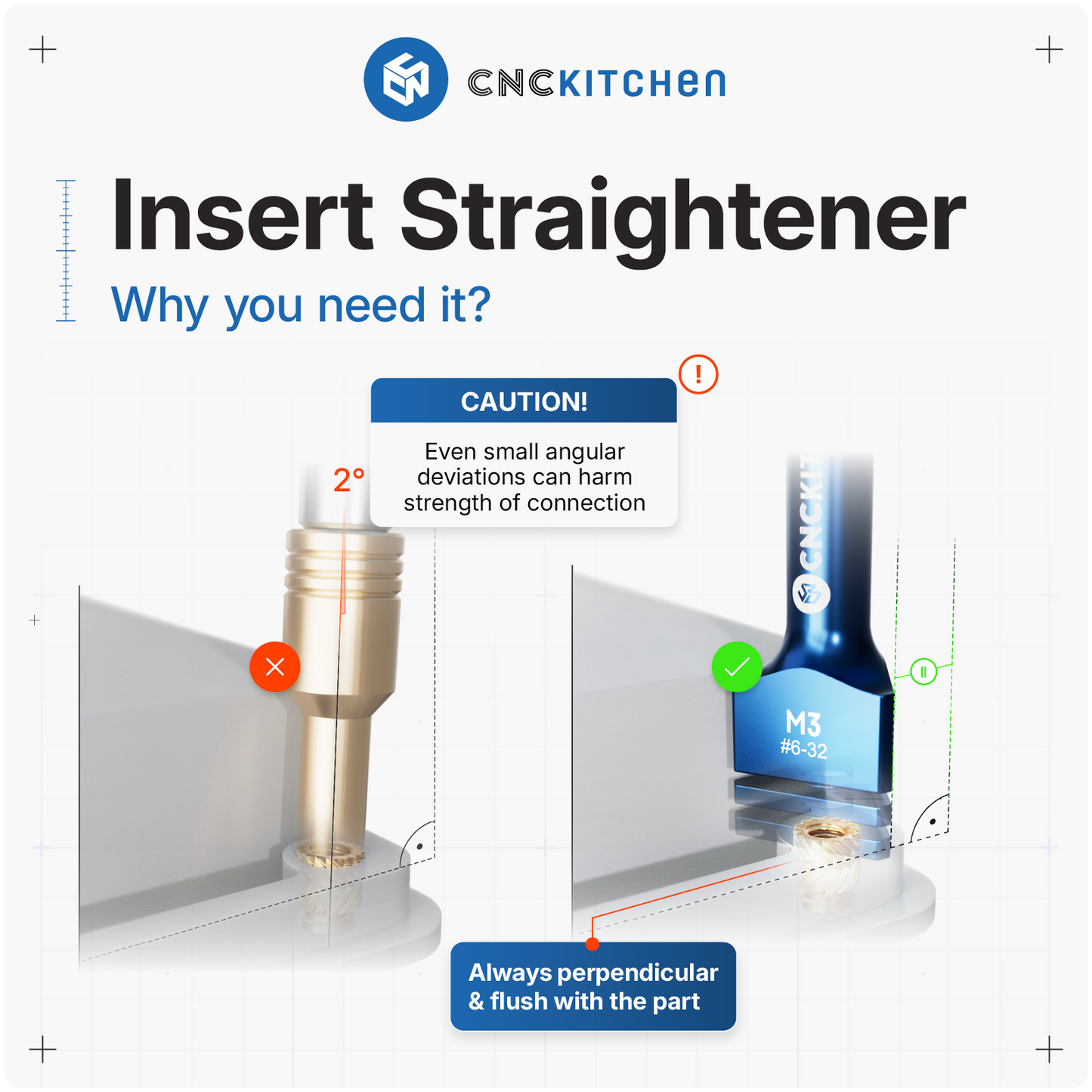 CNCKITCHEN

Insert Straightener

Why you need it?

CAUTION!

Even small angular deviations can harm strength of connection

2°

CNCKIT

M3
#6-32

Always perpendicular & flush with the part