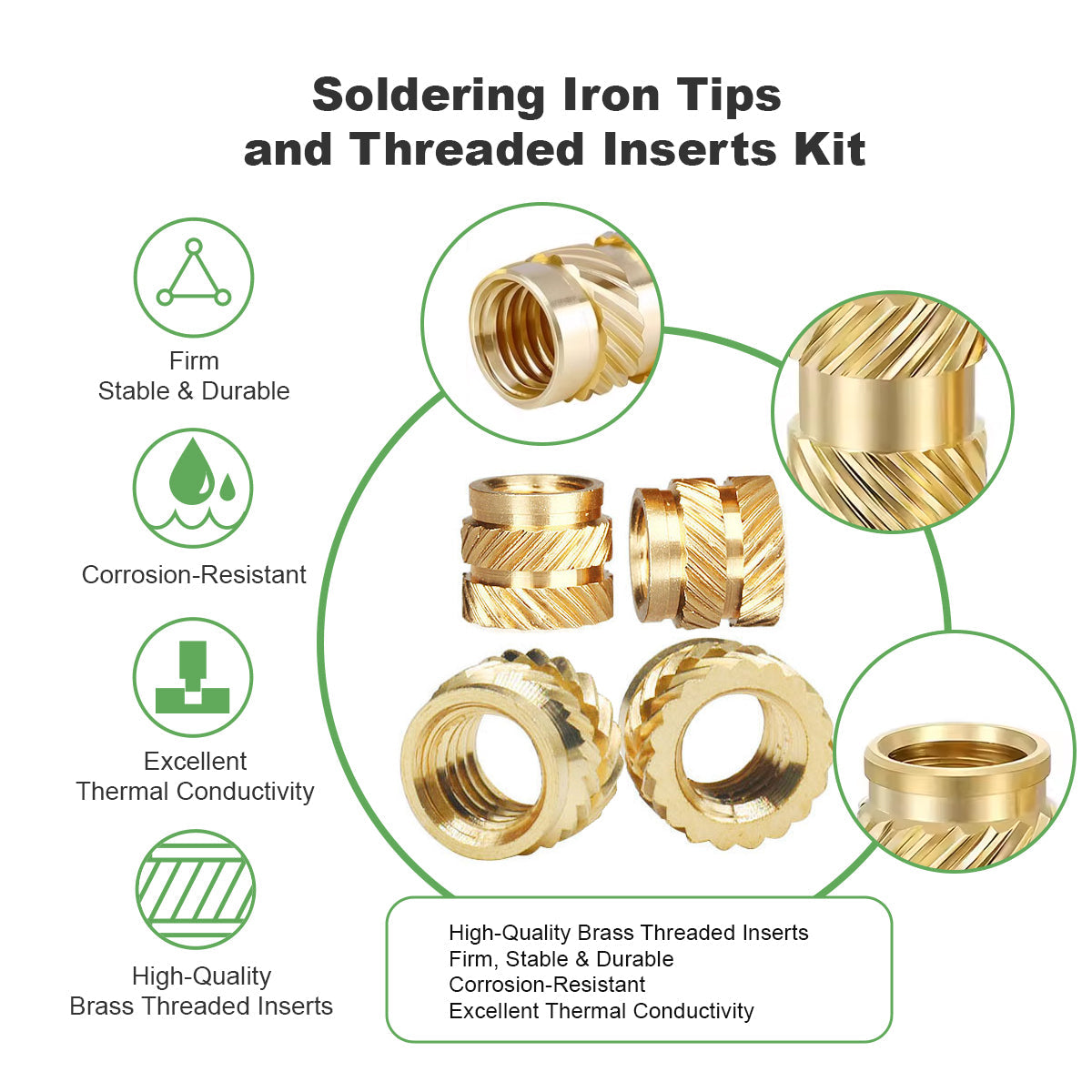 Soldering Iron Tips and Threaded Inserts Kit

Firm
Stable & Durable

Corrosion-Resistant

Excellent
Thermal Conductivity

High-Quality
Brass Threaded Inserts

High-Quality Brass Threaded Inserts
Firm, Stable & Durable
Corrosion-Resistant
Excellent Thermal Conductivity