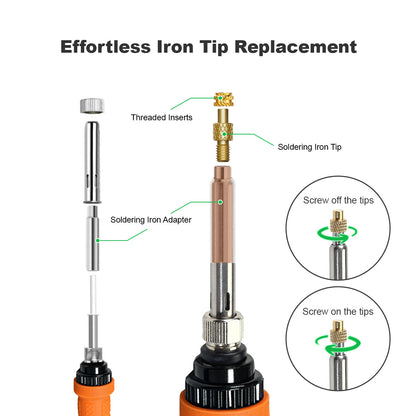 Effortless Iron Tip Replacement

Threaded Inserts

Soldering Iron Tip

Soldering Iron Adapter

Screw off the tips

Screw on the tips