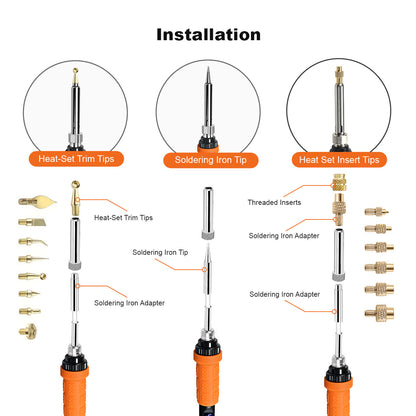 Installation

Heat-Set Trim Tips

Soldering Iron Tip

Heat Set Insert Tips

Heat-Set Trim Tips

Soldering Iron Adapter

Soldering Iron Tip

Threaded Inserts

Soldering Iron Adapter

Soldering Iron Adapter