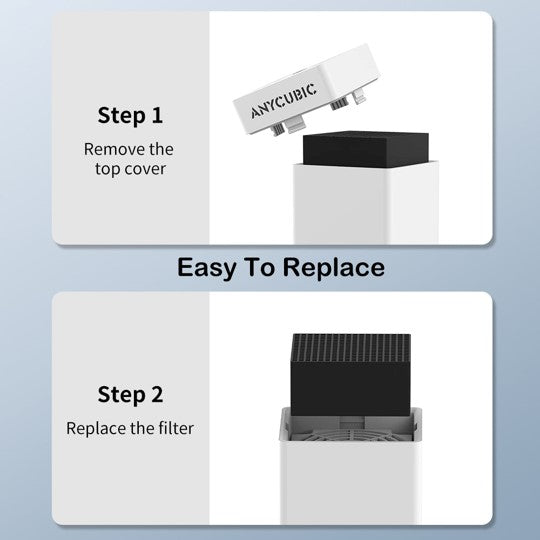 Step 1
Remove the top cover

ANYCUBIC

Easy To Replace

Step 2
Replace the filter