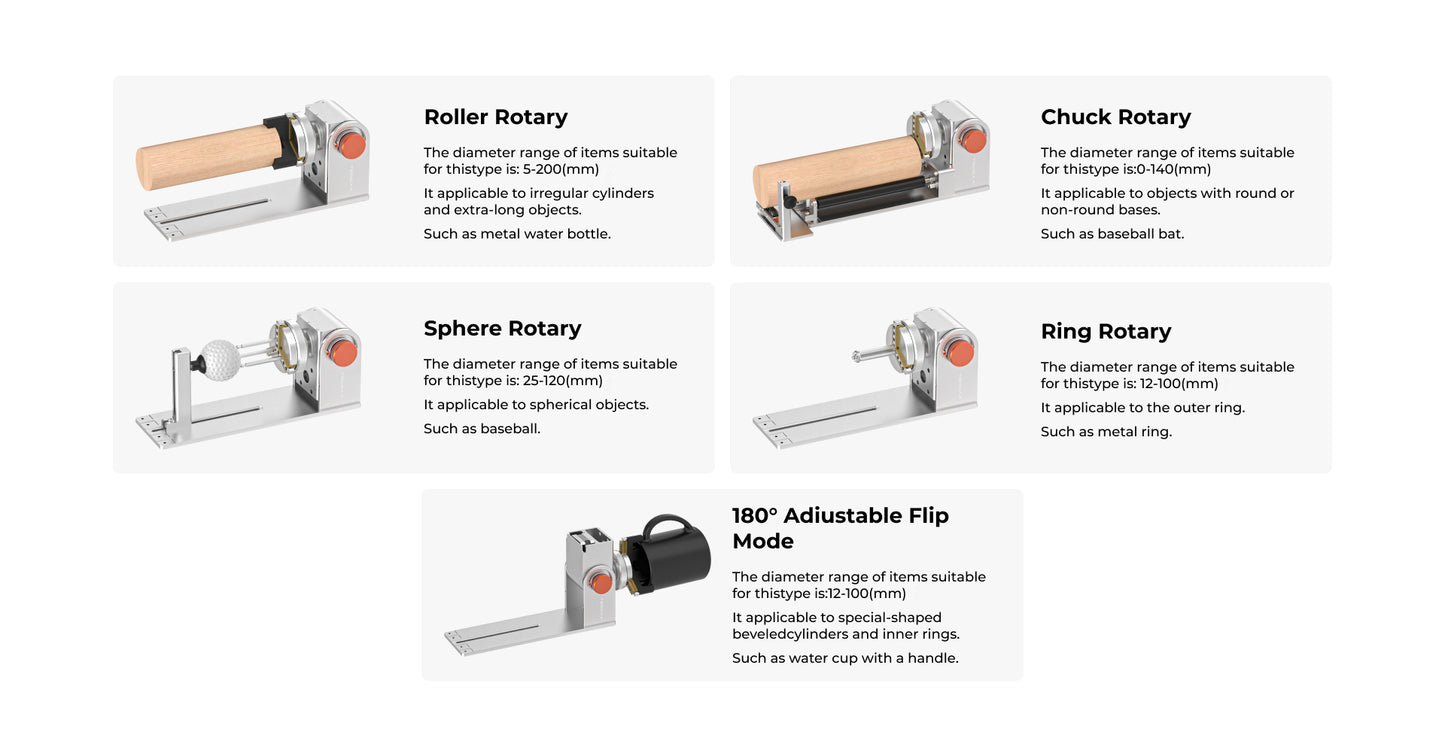 Roller Rotary

The diameter range of items suitable for thistype is: 5-200(mm)

It applicable to irregular cylinders and extra-long objects.

Such as metal water bottle.

Chuck Rotary

The diameter range of items suitable for thistype is:0-140(mm)

It applicable to objects with round or non-round bases.

Such as baseball bat.

Sphere Rotary

The diameter range of items suitable for thistype is: 25-120(mm)

It applicable to spherical objects.

Such as baseball.

Ring Rotary

The diameter range of items suitable for thistype is: 12-100(mm)

It applicable to the outer ring.

Such as metal ring.

180° Adiustable Flip Mode

The diameter range of items suitable for thistype is:12-100(mm)

It applicable to special-shaped beveledcylinders and inner rings.

Such as water cup with a handle.