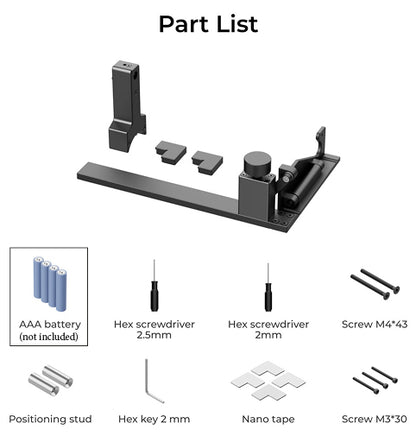 Part List

AAA battery
(not included)

Hex screwdriver
2.5mm

Hex screwdriver
2mm

Screw M4*43

Positioning stud

Hex key 2 mm

Nano tape

Screw M3*30