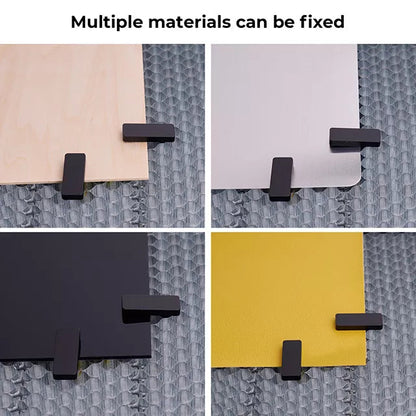 Multiple materials can be fixed